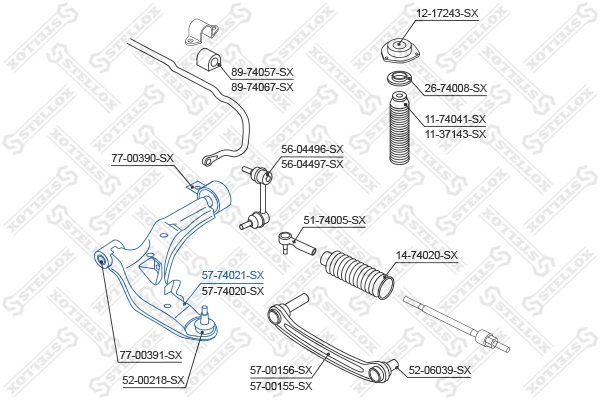 12-17243-SX
89-74057-SX
89-74067-SX
26-74008-SX
11-74041-SX
11-37143-SX
56-04496-SX
56-04497-SX
77-00390-SX
51-74005-SX
14-74020-SX
57-74021-SX
57-74020-SX
77-00391-SX
52-00218-SX
57-00156-SX
57-00155-SX
52-06039-SX
STELLOX