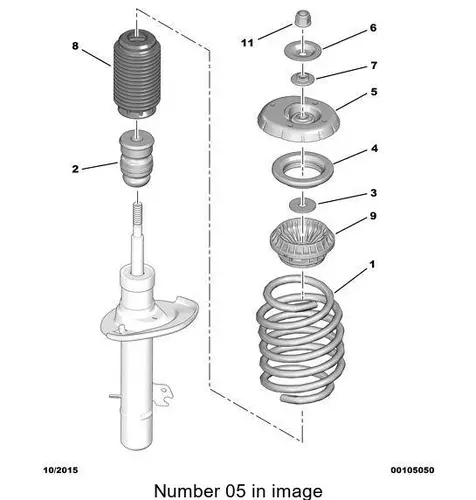 8
2
11
6
7
5
4
3
9
1

10/2015
00105050

Number 05 in image