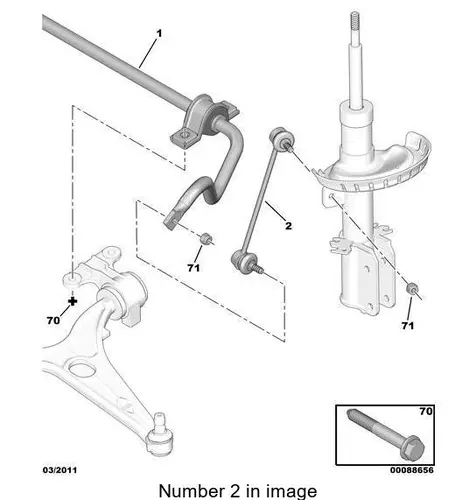 1

2

71

70

71

70

03/2011

00088656

Number 2 in image