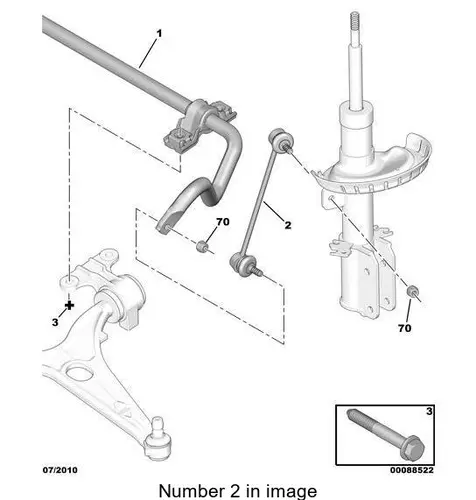 1

70

2

3

70

3

07/2010

00088522

Number 2 in image