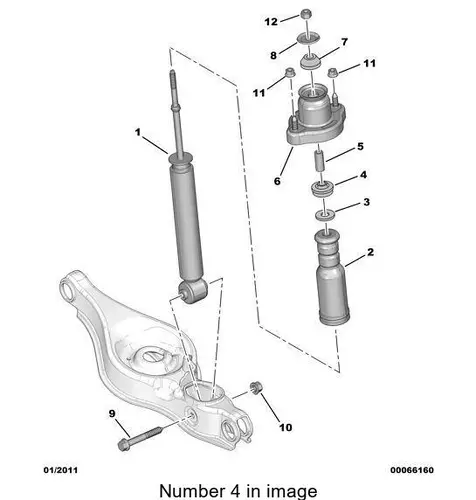 12
8
7
11
11
1
5
6
4
3
2
9
10
01/2011
00066160
Number 4 in image