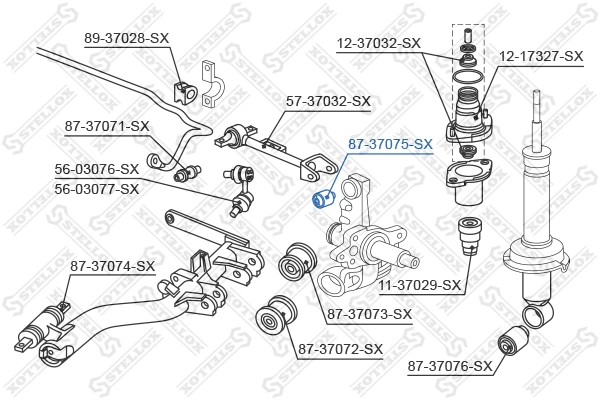 89-37028-SX
12-37032-SX
12-17327-SX
57-37032-SX
87-37071-SX
87-37075-SX
56-03076-SX
56-03077-SX
87-37074-SX
11-37029-SX
87-37073-SX
87-37072-SX
87-37076-SX
STELLOX