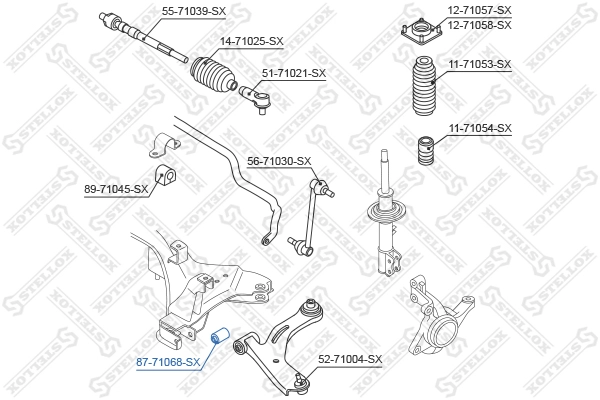 55-71039-SX
14-71025-SX
51-71021-SX
12-71057-SX
12-71058-SX
11-71053-SX
11-71054-SX
56-71030-SX
89-71045-SX
87-71068-SX
52-71004-SX
STELLOX