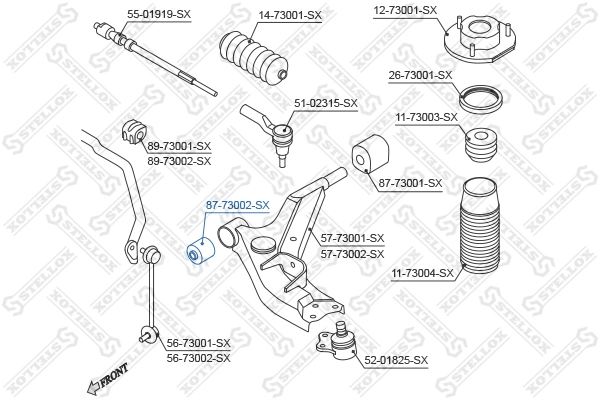 55-01919-SX
14-73001-SX
12-73001-SX
26-73001-SX
51-02315-SX
11-73003-SX
89-73001-SX
89-73002-SX
87-73001-SX
87-73002-SX
57-73001-SX
57-73002-SX
11-73004-SX
56-73001-SX
56-73002-SX
52-01825-SX
FRONT
STELLOX