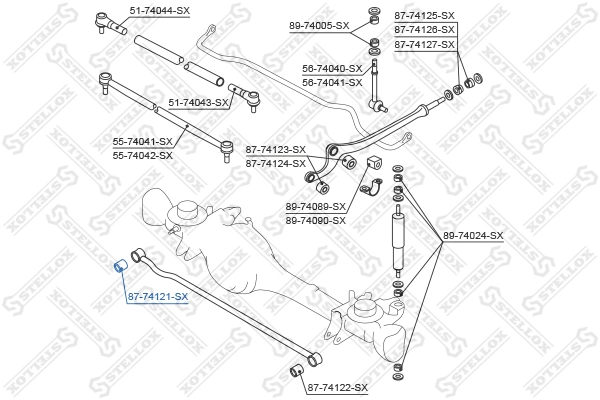 51-74044-SX
89-74005-SX
87-74125-SX
87-74126-SX
87-74127-SX
56-74040-SX
56-74041-SX
51-74043-SX
55-74041-SX
55-74042-SX
87-74123-SX
87-74124-SX
89-74089-SX
89-74090-SX
89-74024-SX
87-74121-SX
87-74122-SX
STELLOX