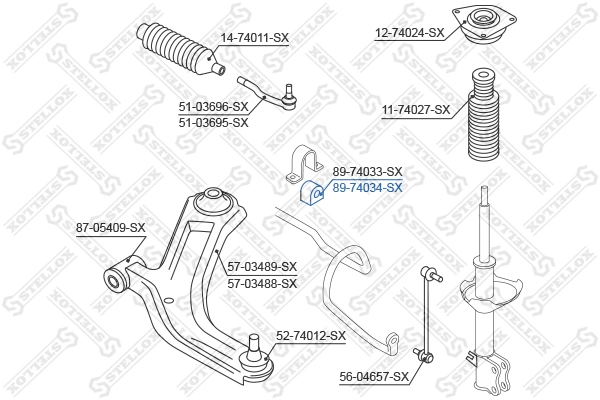 14-74011-SX

12-74024-SX

51-03696-SX
51-03695-SX

11-74027-SX

89-74033-SX
89-74034-SX

87-05409-SX

57-03489-SX
57-03488-SX

52-74012-SX

56-04657-SX

STELLOX