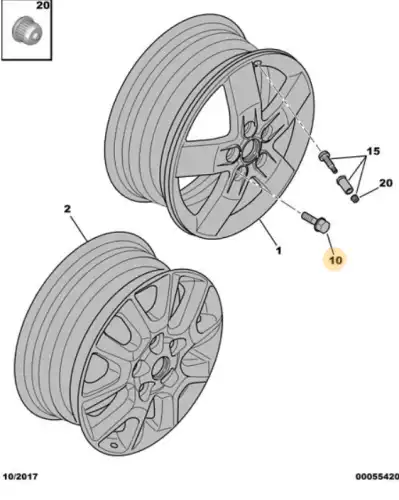 20

15

20

2

1

10

10/2017

00055420