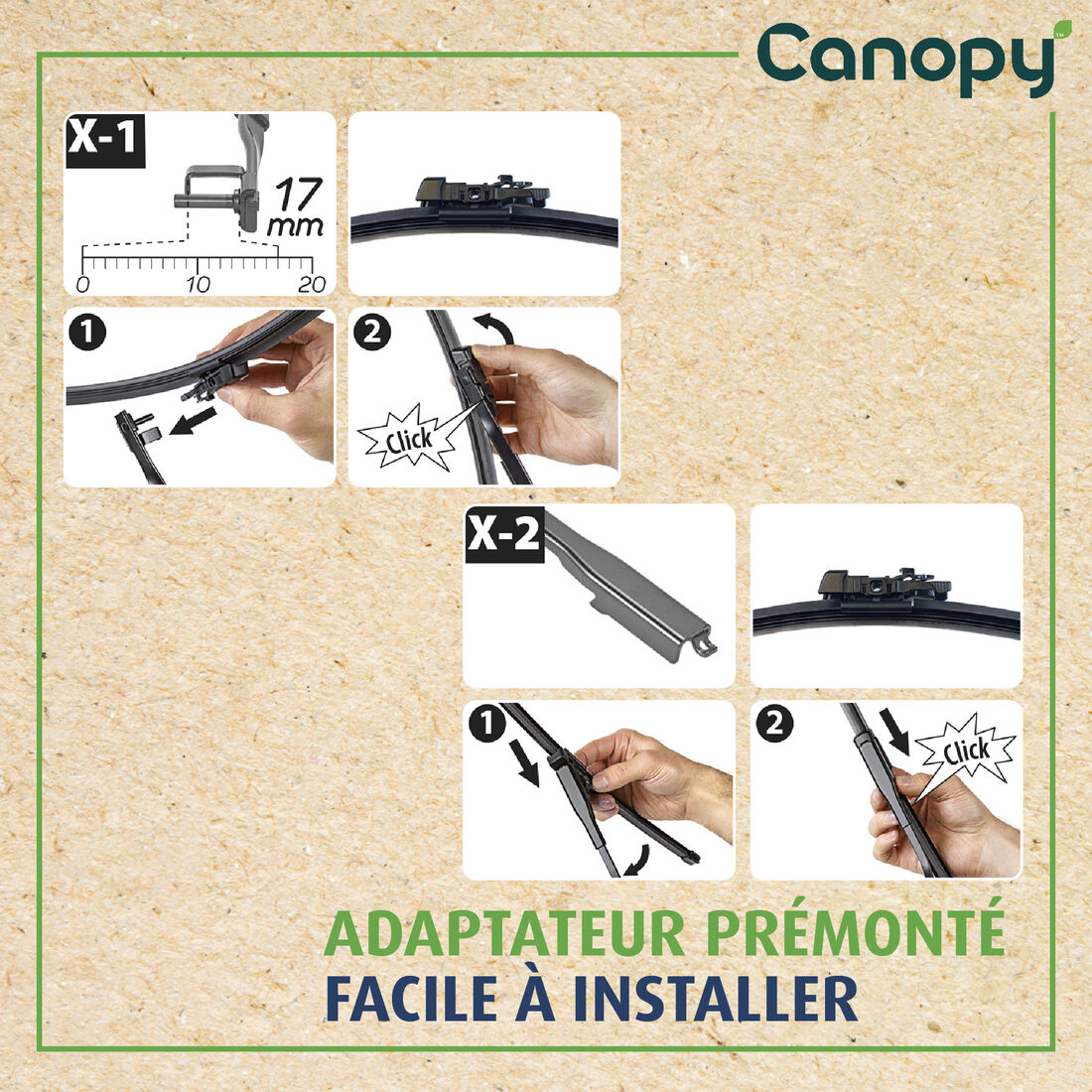 Canopy™

X-1

17 mm

0 10 20

1

2

Click

X-2

1

2

Click

ADAPTATEUR PRÉMONTÉ
FACILE À INSTALLER