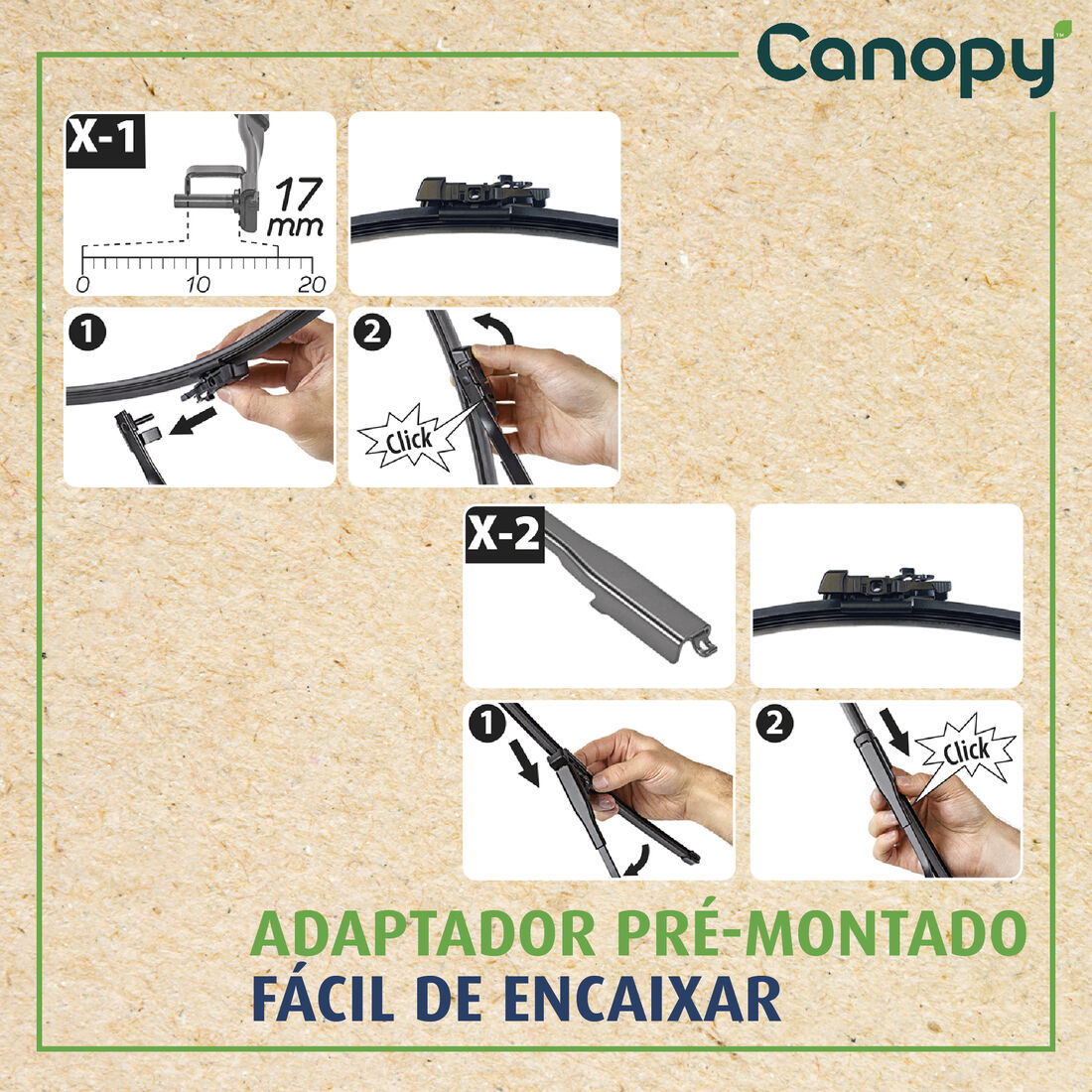 Canopy™

X-1

17 mm

0 10 20

1

2

Click

X-2

1

2

Click

ADAPTADOR PRÉ-MONTADO
FÁCIL DE ENCAIXAR