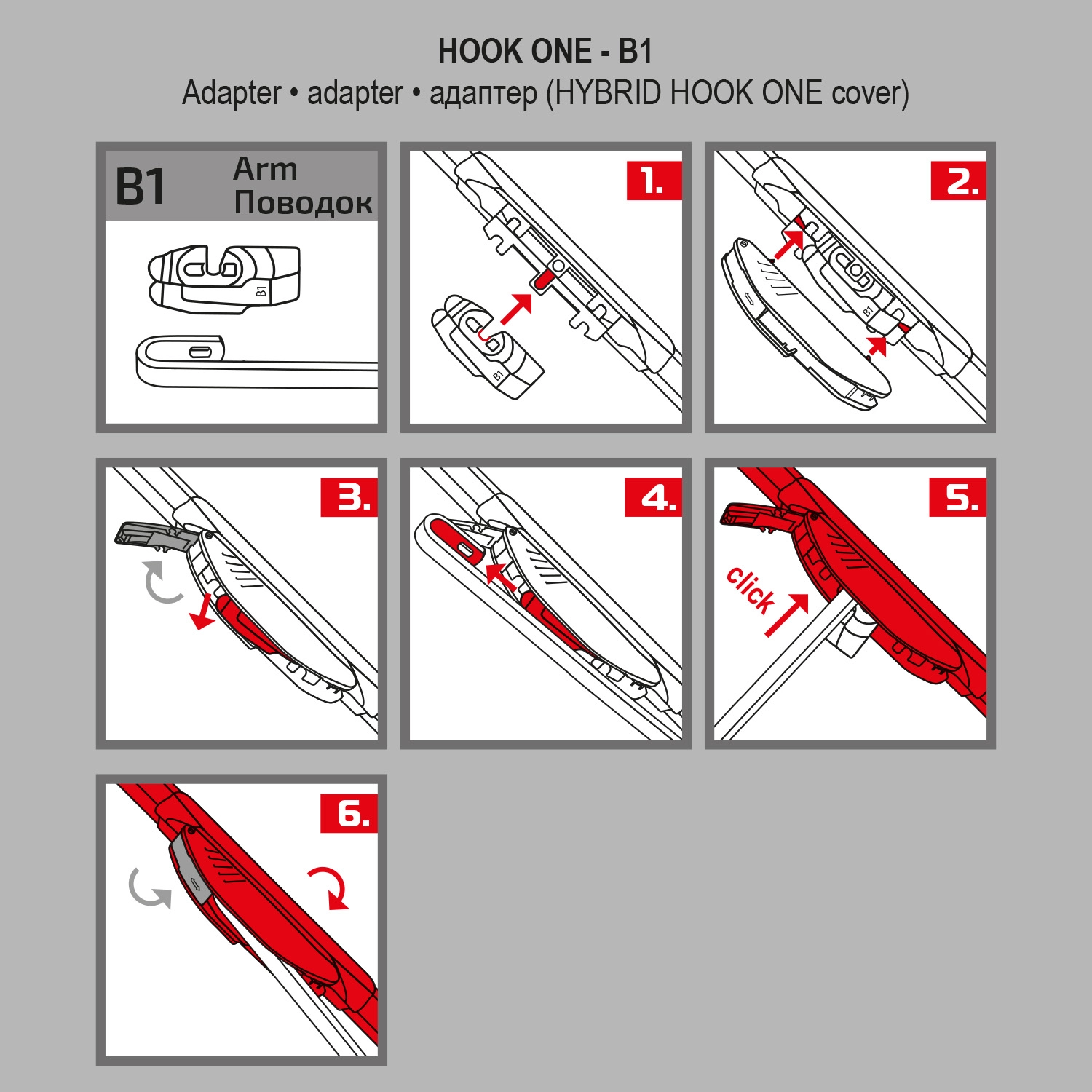 HOOK ONE - B1
Adapter • adapter • адаптер (HYBRID HOOK ONE cover)

B1 Arm Поводок

B1

1.

B1

2.

B1

3.

4.

5.

click

6.