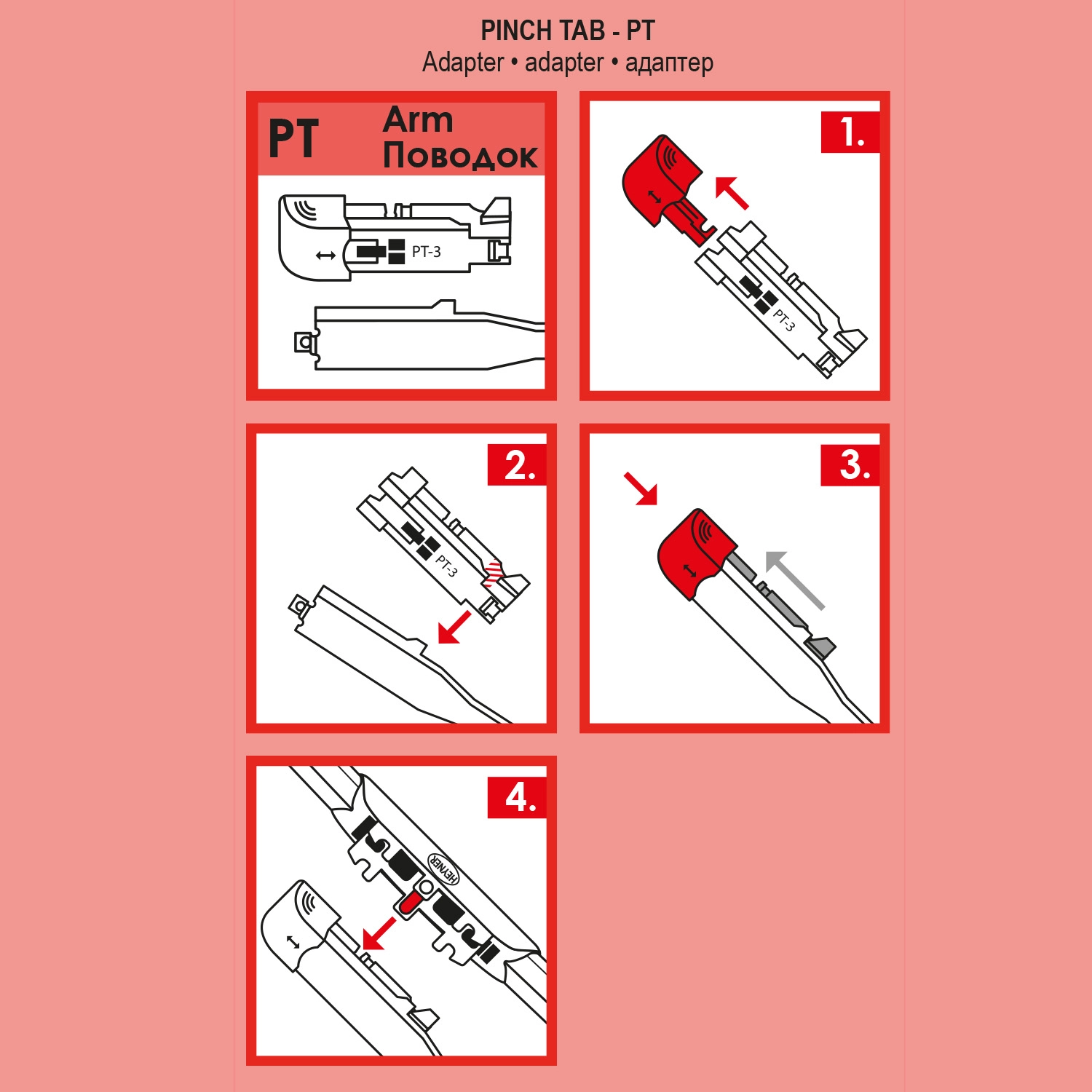 PINCH TAB - PT
Adapter • adapter • адаптер

PT
Arm
Поводок

PT-3

1.

PT-3

2.

PT-3

3.

4.

HEYNER