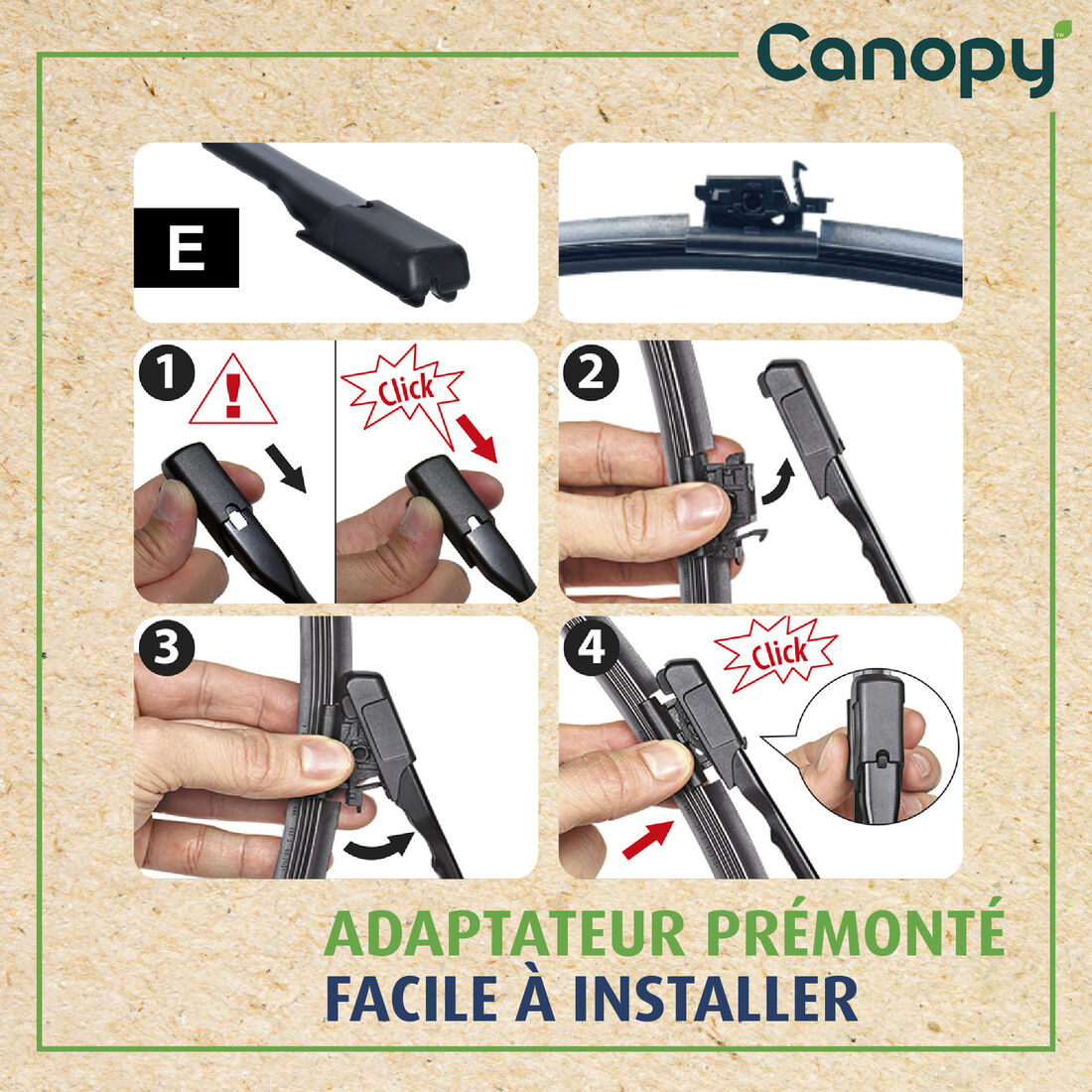 Canopy™

E

1

!

Click

2

3

4

Click

ADAPTATEUR PRÉMONTÉ
FACILE À INSTALLER