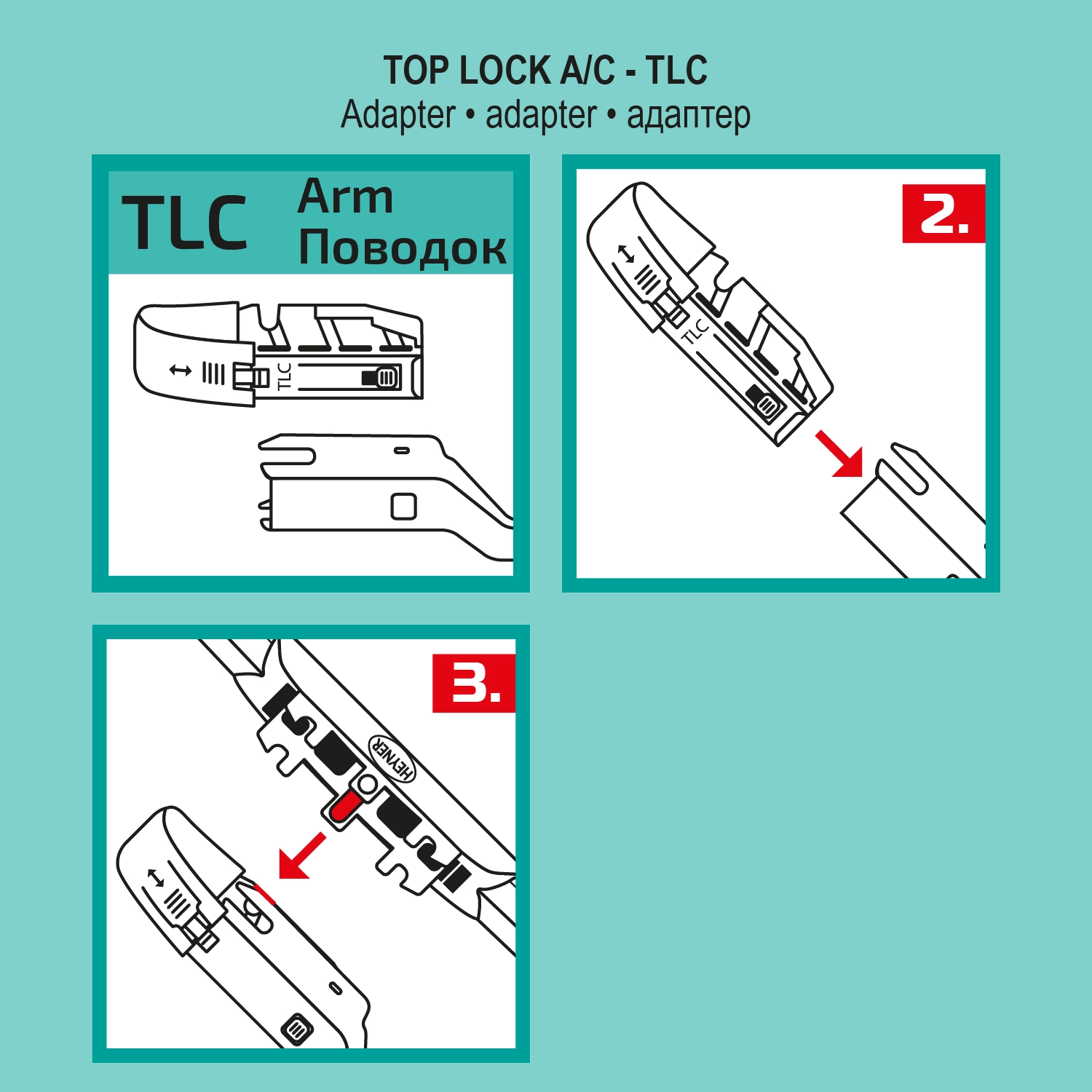 TOP LOCK A/C - TLC
Adapter • adapter • адаптер

TLC
Arm
Поводок

TLC

2.

TLC

3.

HEYNER