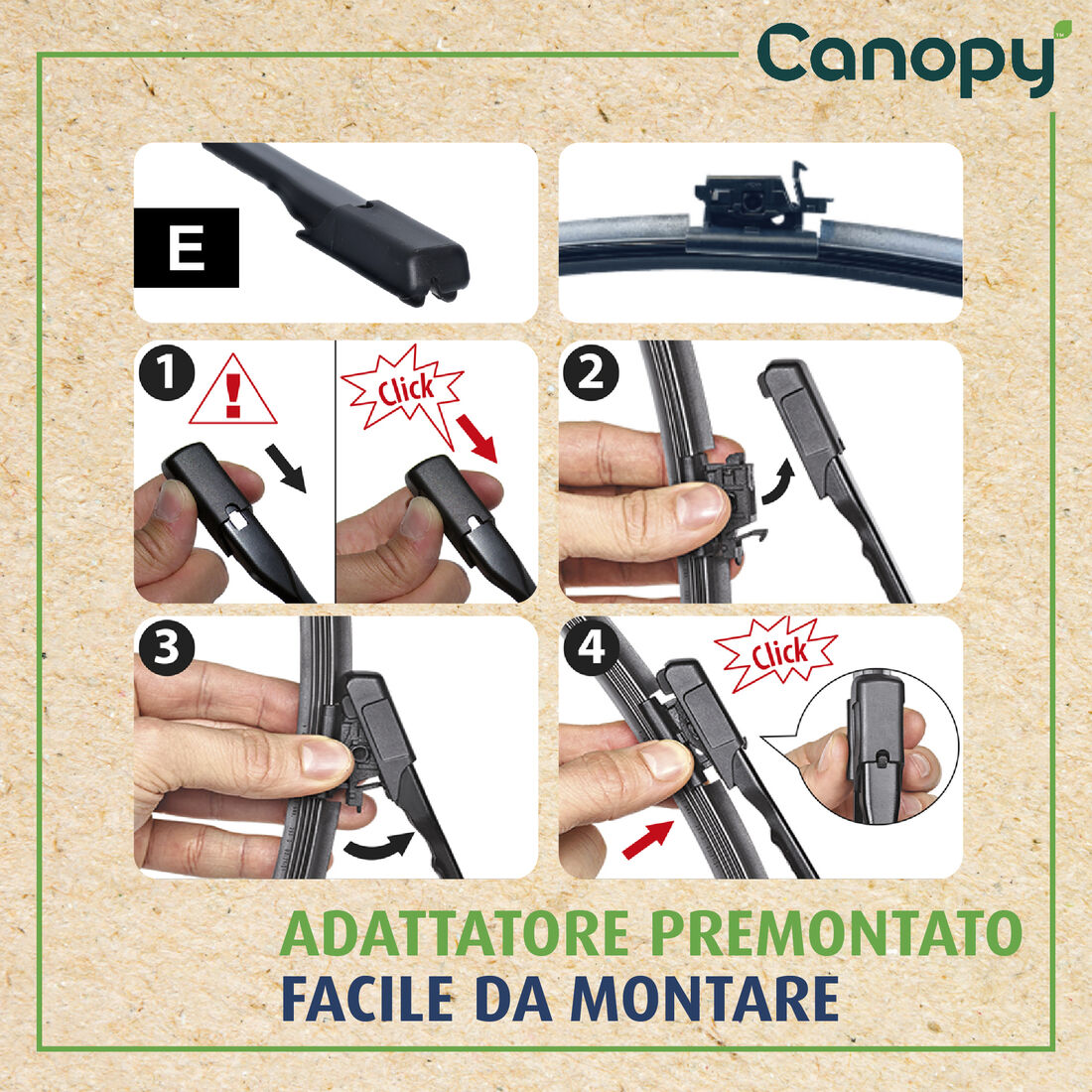 Canopy™

E

1

!

Click

2

3

4

Click

ADATTATORE PREMONTATO
FACILE DA MONTARE