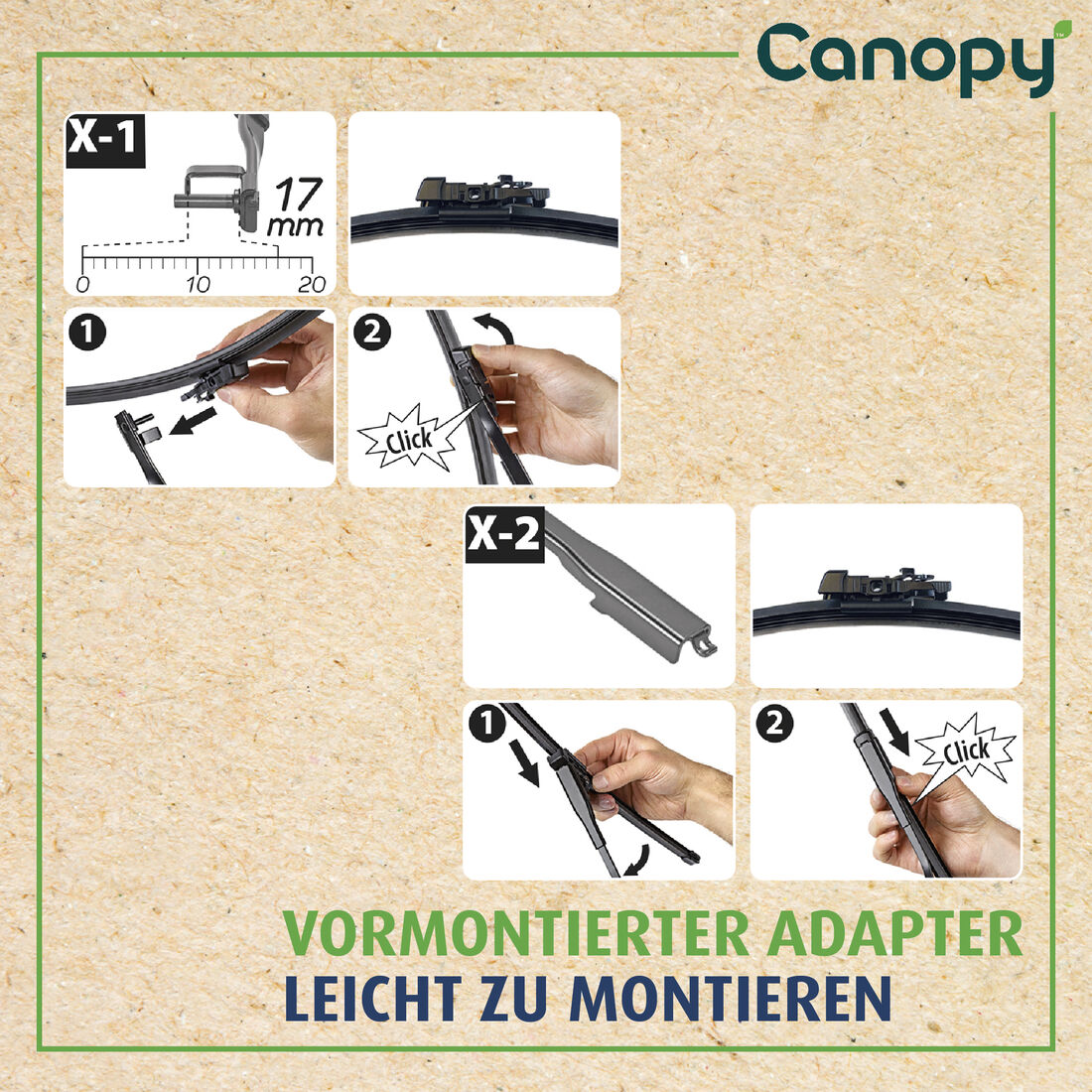 Canopy™

X-1

17 mm

0 10 20

1

2

Click

X-2

1

2

Click

VORMONTIERTER ADAPTER
LEICHT ZU MONTIEREN