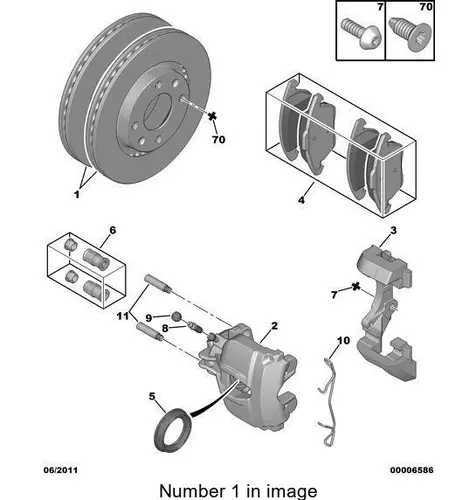 7
70

70

1

4

6

3

7

11

9

8

2

10

5

06/2011

00006586

Number 1 in image