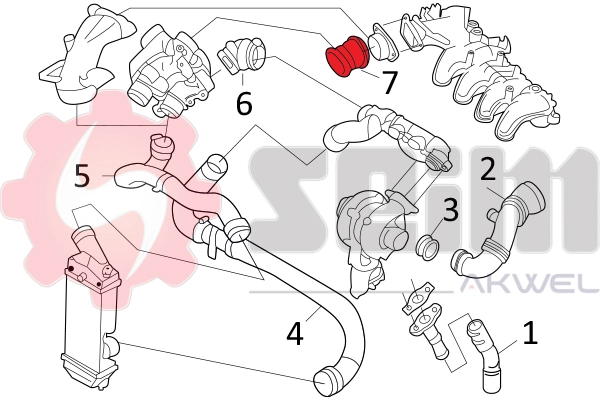 7
6
5
2
3
4
1
SEIM
AKWEL